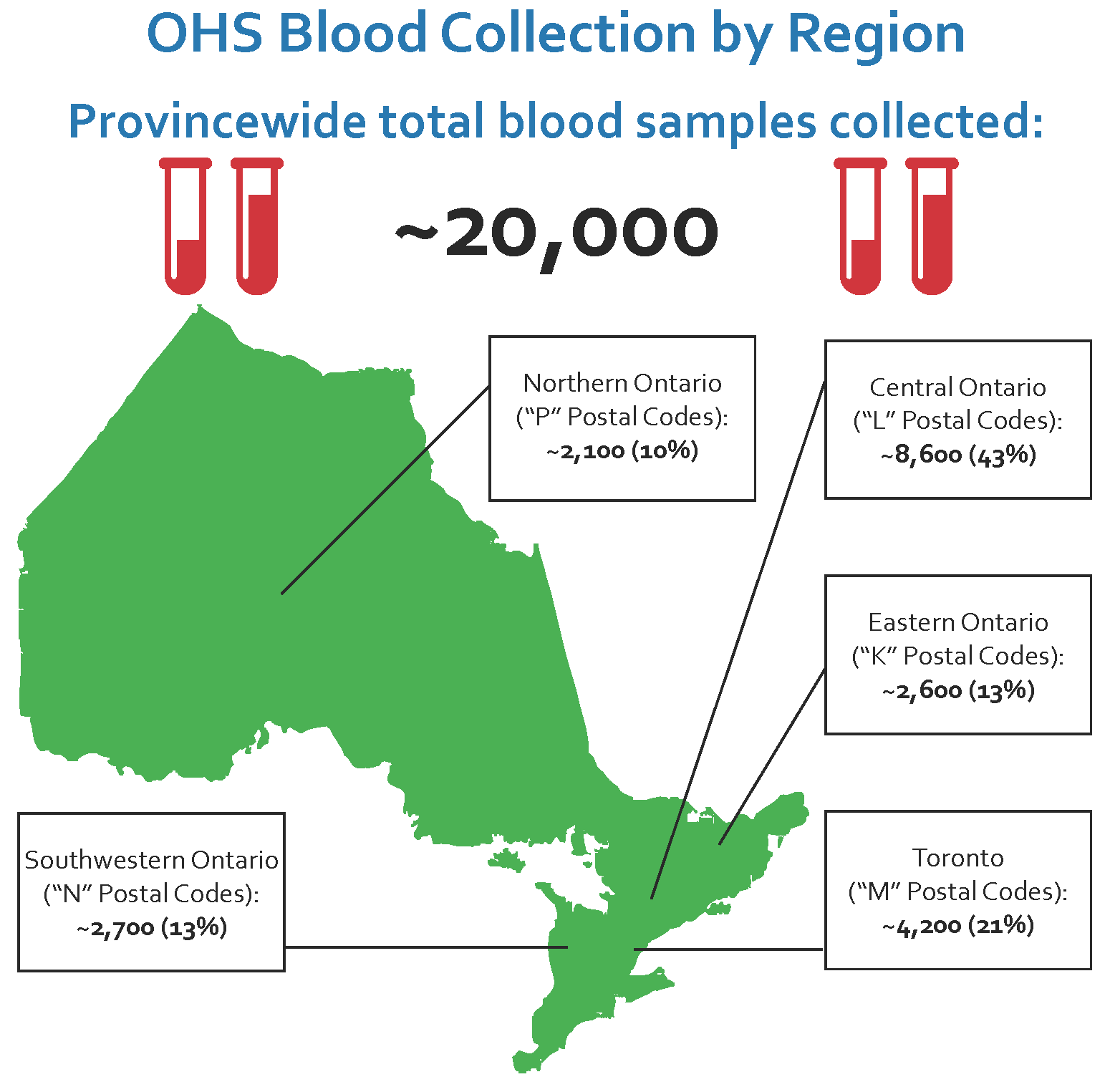 OHS Blood Collection by Region

Provincewide total blood samples collected:

~20,000

Northern Ontario ("P" Postal Codes): ~2,100 (10%)

Central Ontario ("L" Postal Codes): ~8,600 (43%)

Eastern Ontario ("K" Postal Codes): ~2,600 (13%)

Southwestern Ontario ("N" Postal Codes): ~2,700 (13%)

Toronto ("M" Postal Codes): ~4,200 (21%)